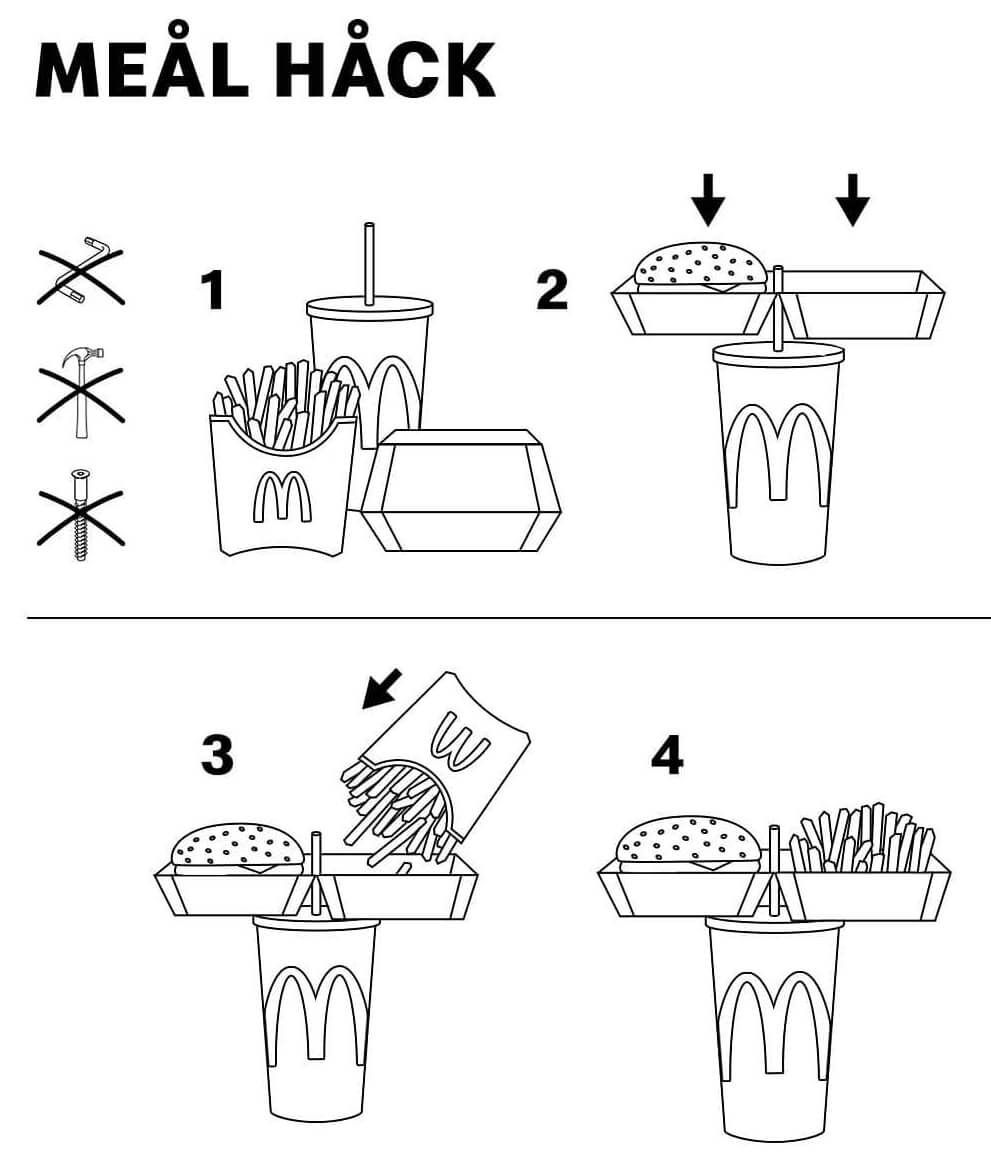 MEÅL HÅCK

1

2

3

4